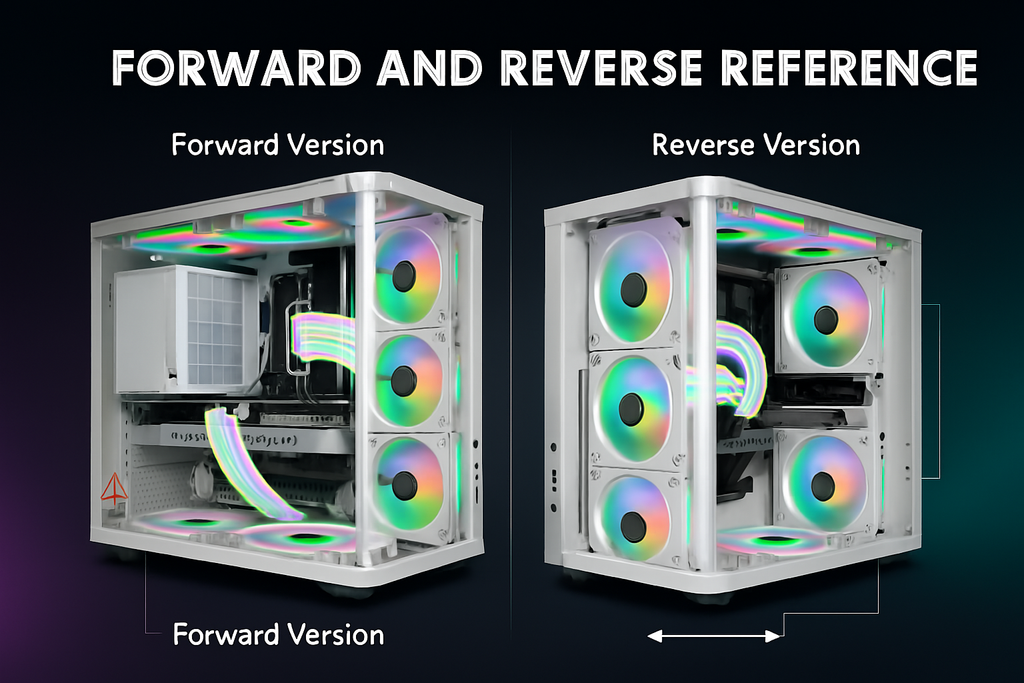 FORWARD AND REVERSE REFERENCE

Forward Version

Reverse Version

Forward Version